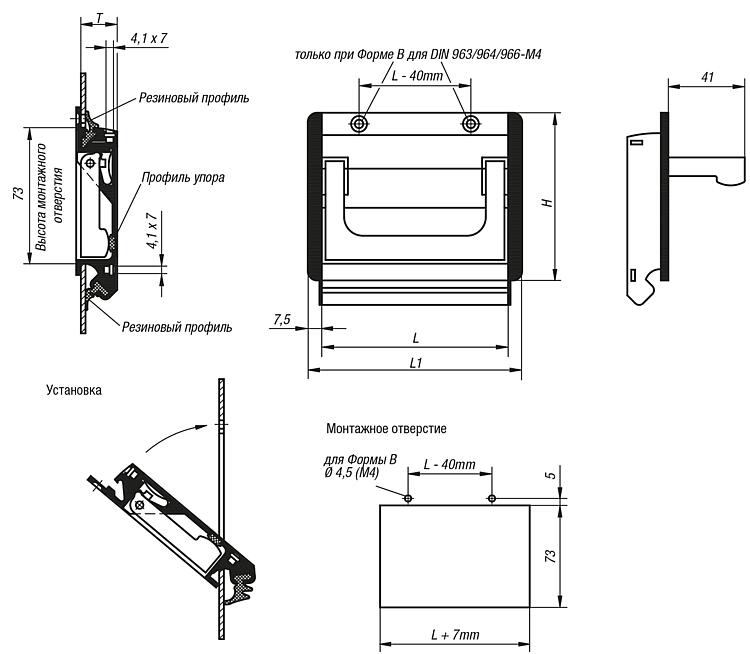 T
4,1 x 7
Резиновый профиль
73
Высота монтажного отверстия
Профиль упора
4,1 x 7
Резиновый профиль
только при Форме B для DIN 963/964/966-M4
L - 40mm
H
7,5
L
L1
41
Установка
Монтажное отверстие
для Формы B
Ø 4,5 (M4)
L - 40mm
5
73
L + 7mm